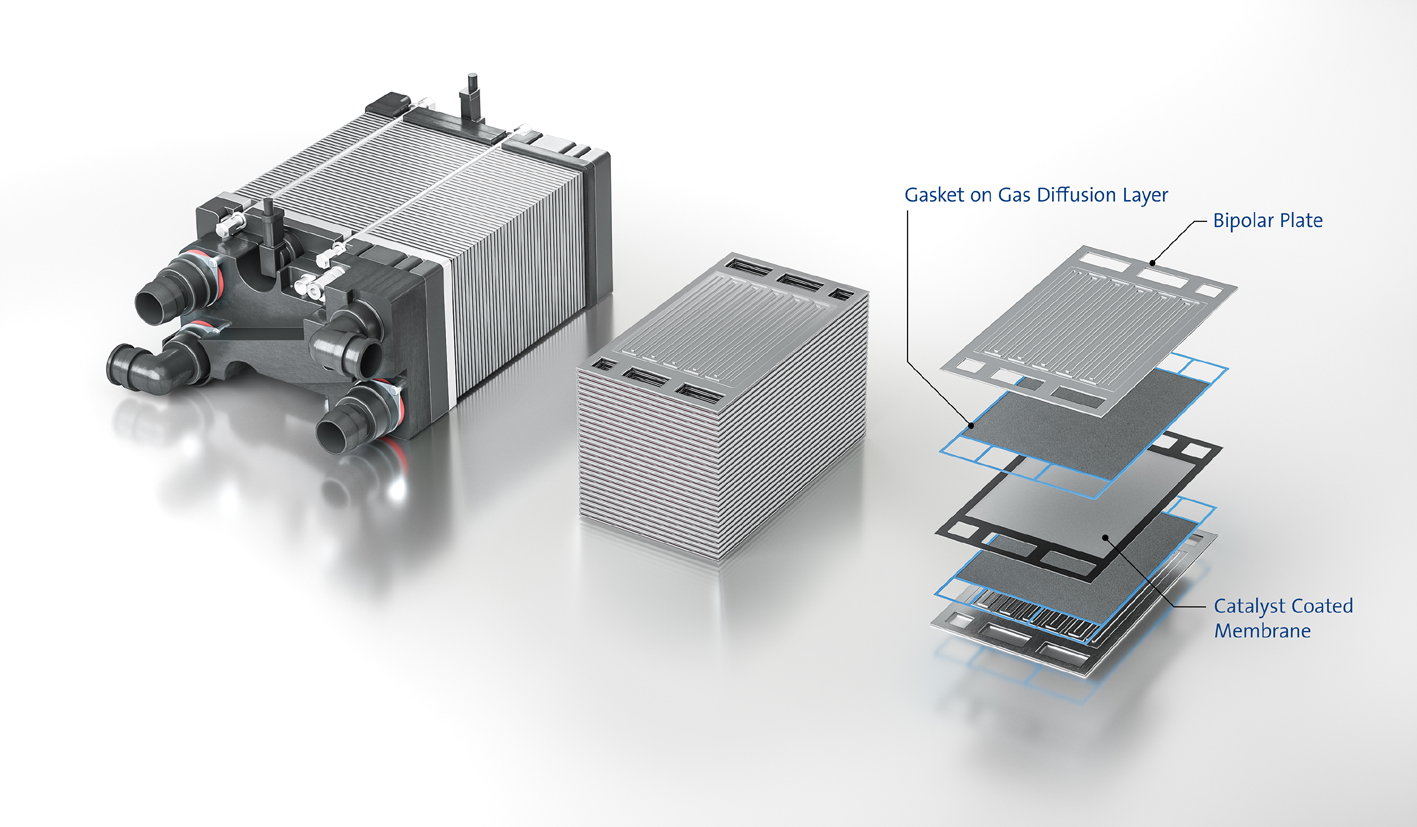 Gasket on Gas Diffusion Layer

Bipolar Plate

Catalyst Coated Membrane